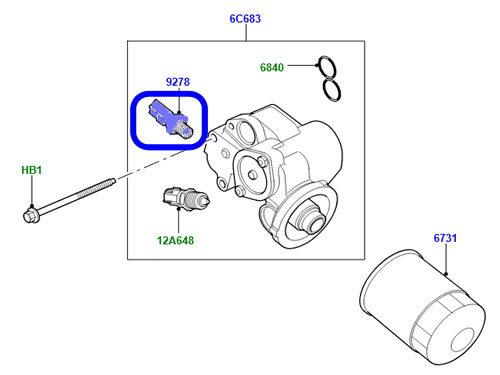 6C683

6840

9278

HB1

12A648

6731