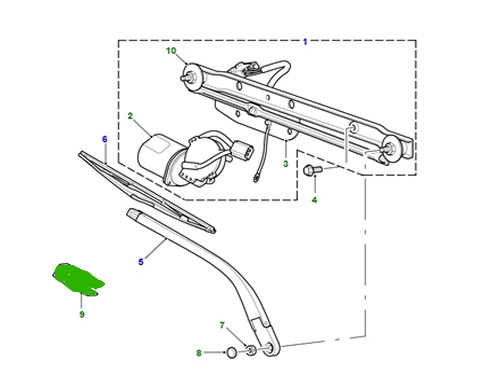 1
10
2
6
3
4
5
9
7
8