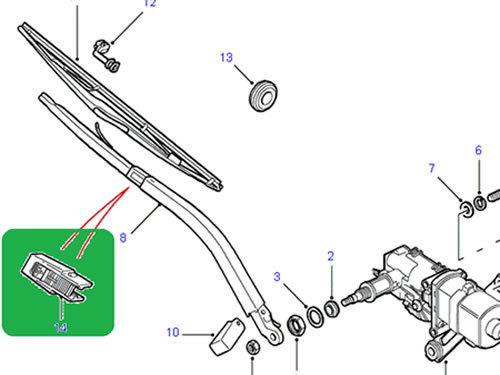 12
13
6
7
8
2
3
14
10