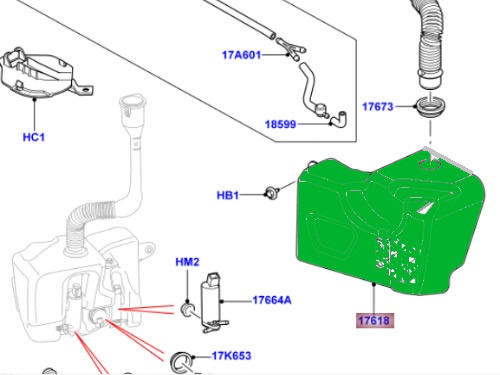 17A601

17673

18599

HC1

HB1

HM2

17664A

17618

17K653