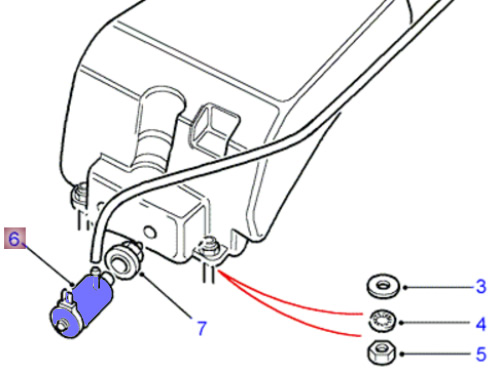 6
7
3
4
5