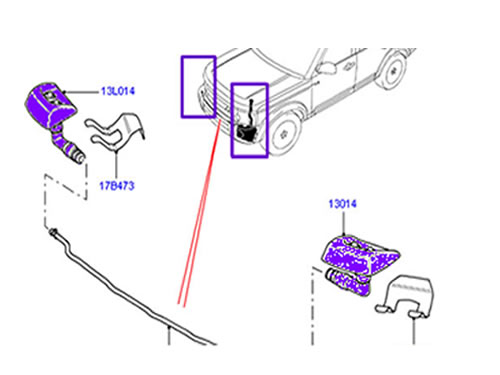 13L014

17B473

13014