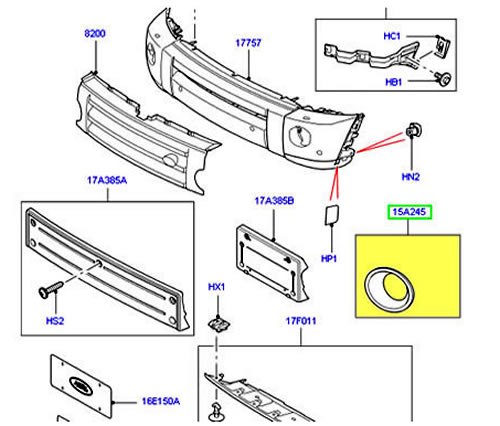 8200
17757
HC1
HB1
HN2
17A385A
17A385B
15A245
HP1
HS2
HX1
17F011
16E150A