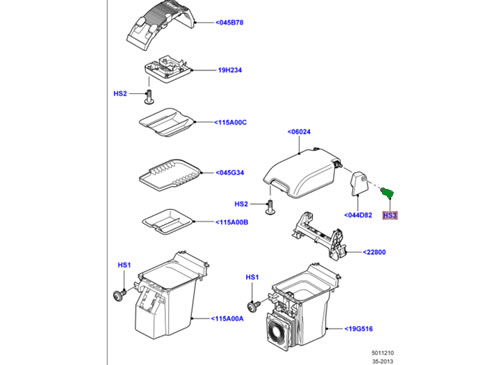 <045B78

19H234

HS2

<115A00C

<06024

<045G34

HS2

<044D82

HS3

<115A00B

<22800

HS1

HS1

<115A00A

<19G516

5011210
35-2013