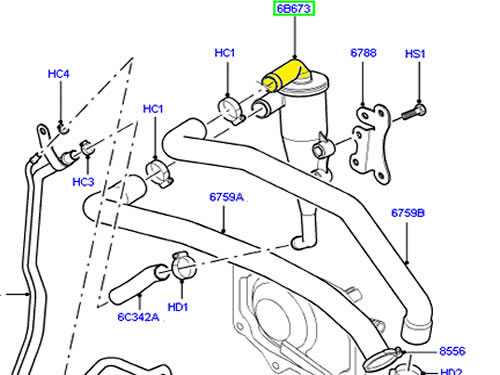 6B673
HC1
6788
HS1
HC4
HC1
HC3
6759A
6759B
HD1
6C342A
8556
HD2