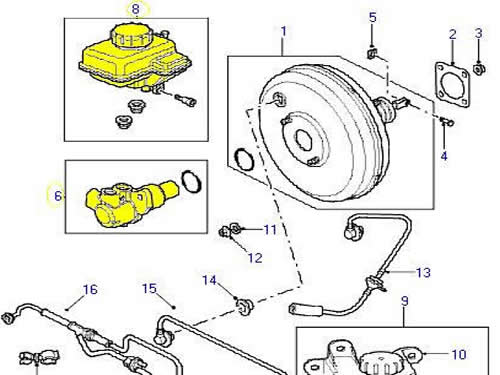 8
1
5
2
3
4
6
11
12
13
16
15
14
9
10