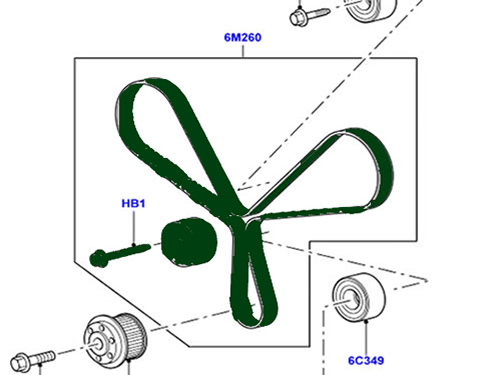 6M260

HB1

6C349