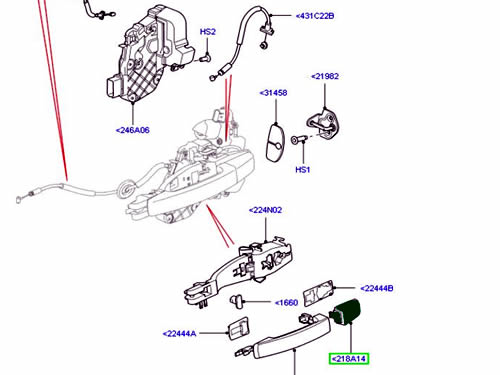 <431C22B
HS2
<21982
<31458
<246A06
HS1
<224N02
<22444B
<1660
<22444A
<218A14