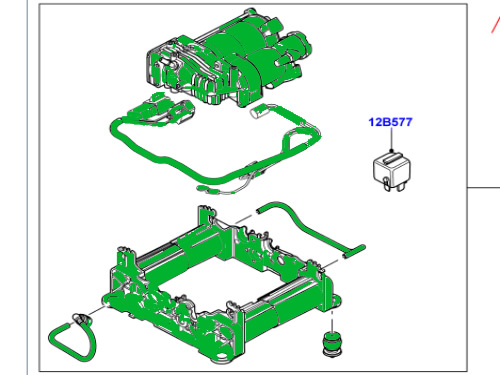 12B577