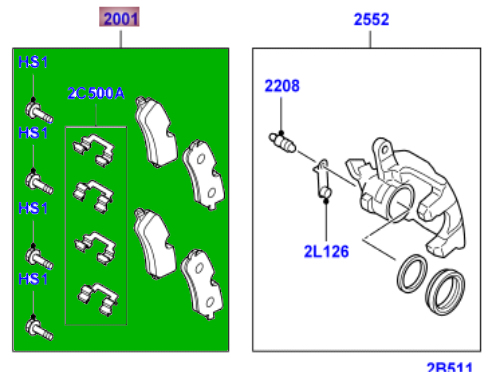 2001
HS1
2C500A
HS1
HS1
HS1
2552
2208
2L126
2B511