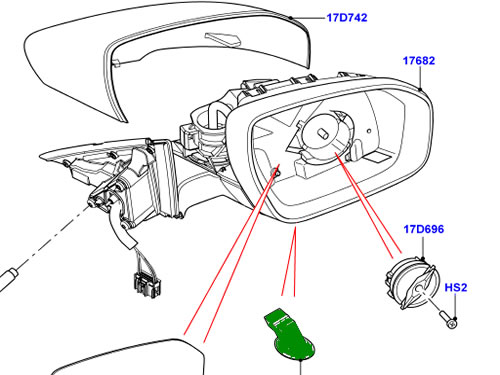 17D742
17682
17D696
HS2