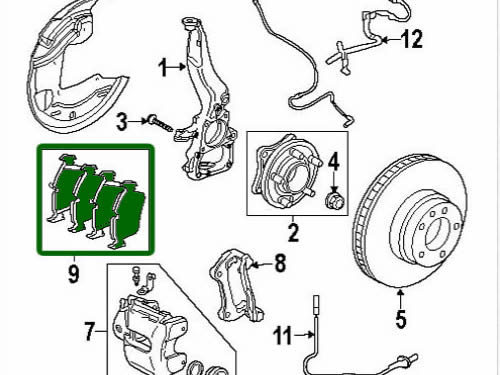 12
1
3
4
2
9
8
5
7
11