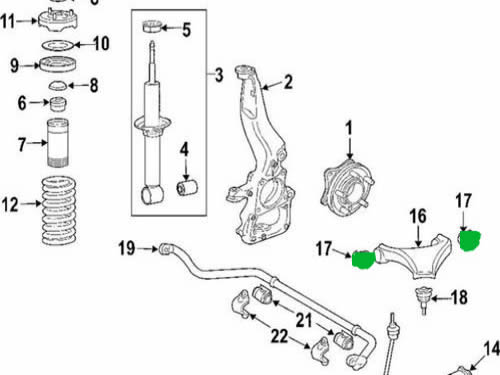 11
10
9
8
6
7
12
5
3
4
2
1
17
16
17
19
18
21
22
14