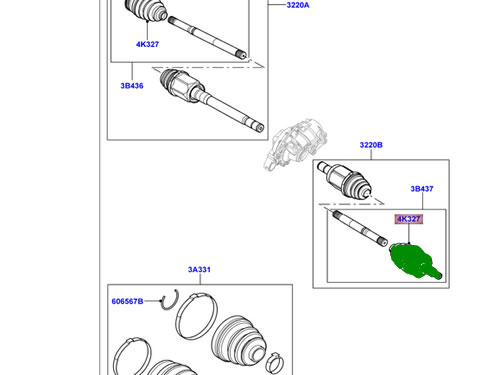 3220A
4K327
3B436
3220B
3B437
4K327
3A331
606567B