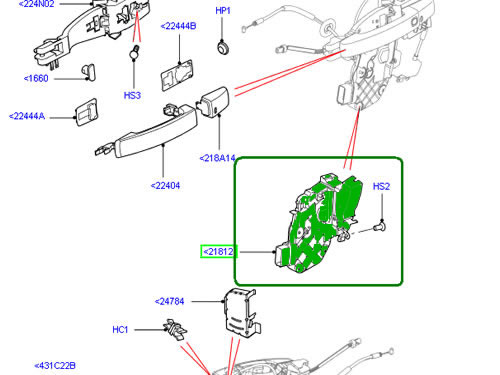 <224N02
HP1
<22444B
<1660
HS3
<22444A
<218A14
<22404
HS2
<21812
<24784
HC1
<431C22B