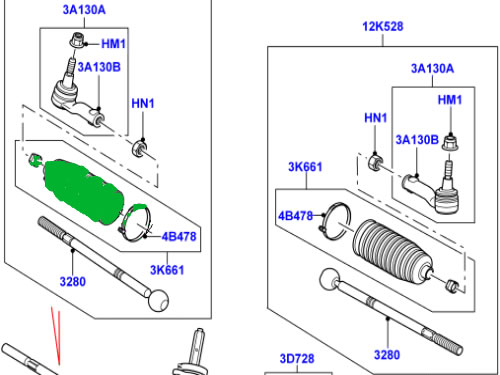 3A130A
HM1
3A130B
HN1
4B478
3K661
3280
12K528
3A130A
HM1
HN1
3A130B
3K661
4B478
3280
3D728