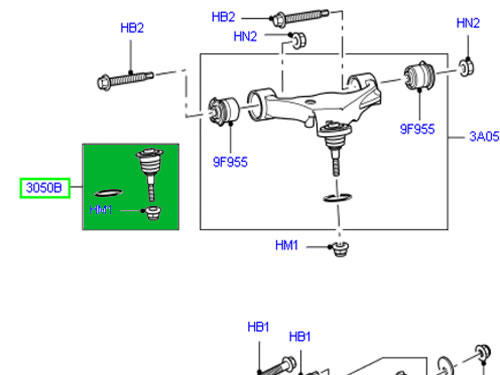 HB2

HB2

HN2

HN2

9F955

9F955

3A05

3050B

HM1

HM1

HB1

HB1