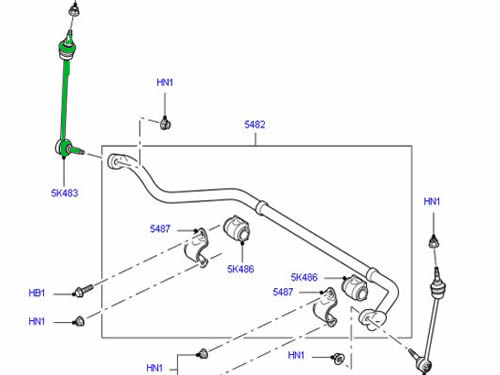 HN1
5482
5K483
HN1
5487
5K486
5K486
5487
HB1
HN1
HN1
HN1