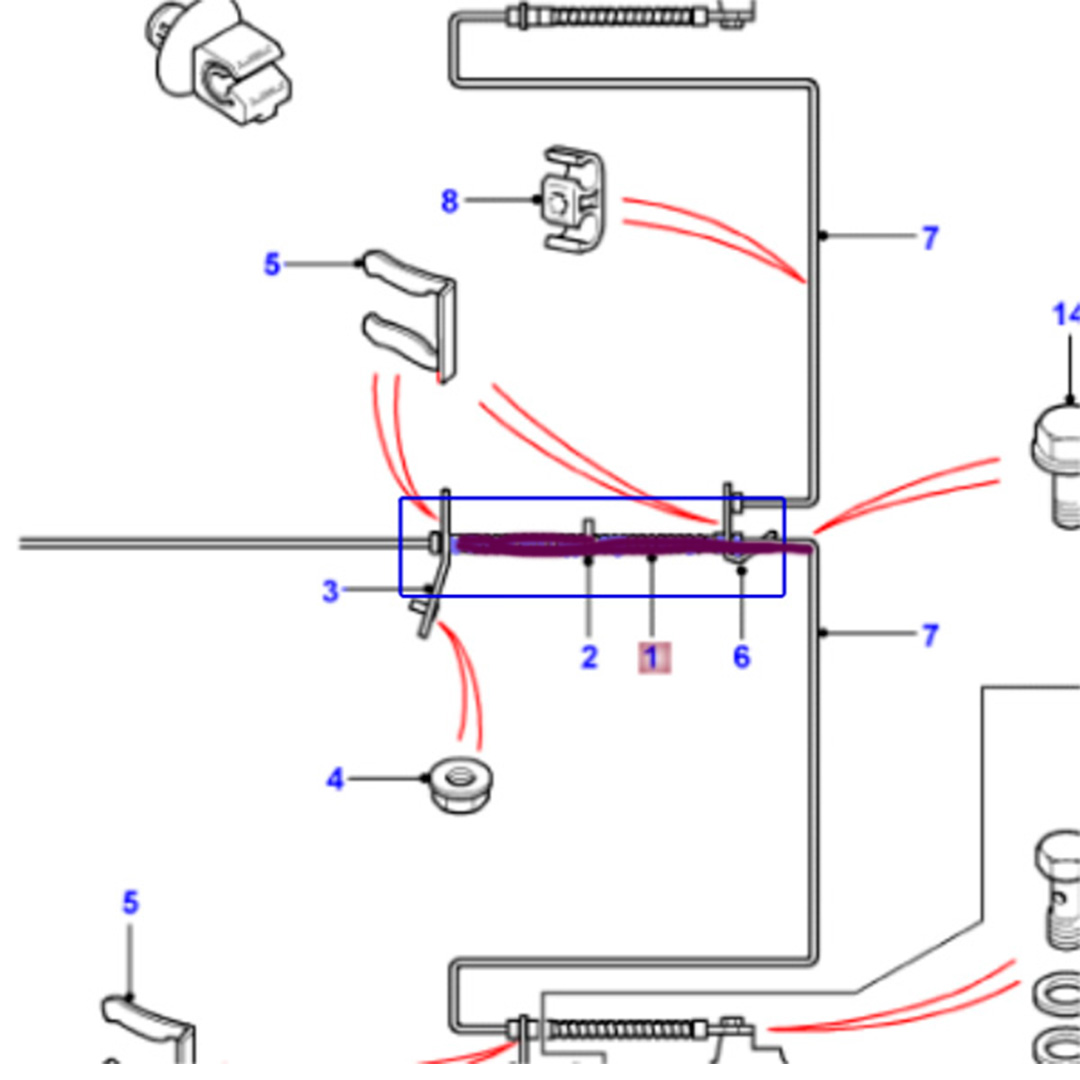 8
7
5
14
3
2
1
6
7
4
5