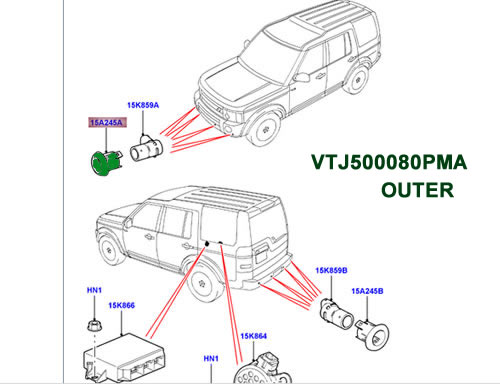 15K859A
15A245A
VTJ500080PMA
OUTER
15K859B
15A245B
HN1
15K866
15K864
HN1