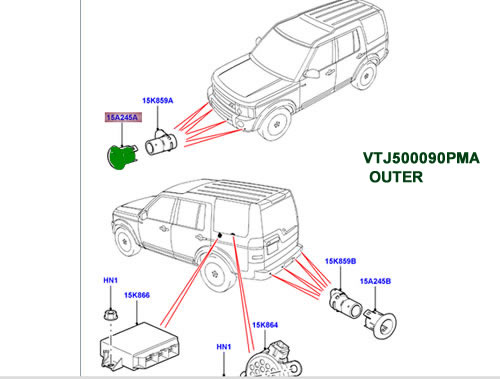 15K859A

15A245A

VTJ500090PMA
OUTER

15K859B

15A245B

HN1

15K866

15K864

HN1