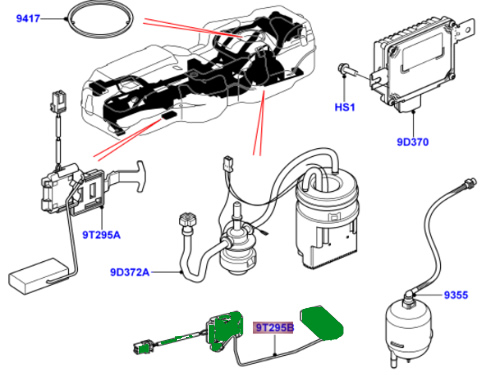 9417

HS1

9D370

9T295A

9D372A

9355

9T295B