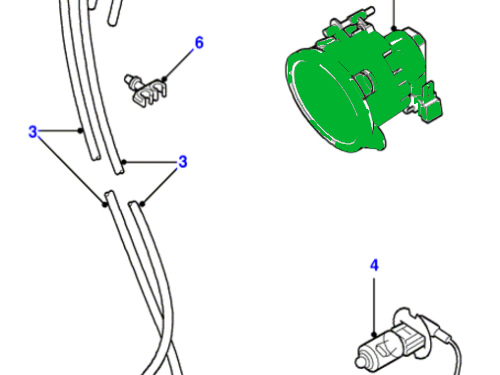 6
3
3
4