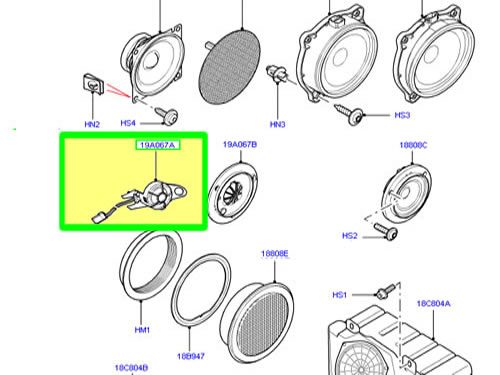 HN2
HS4
HN3
HS3
19A067A
19A067B
18808C
HS2
18808E
HS1
18C804A
HM1
18B947
18C804B