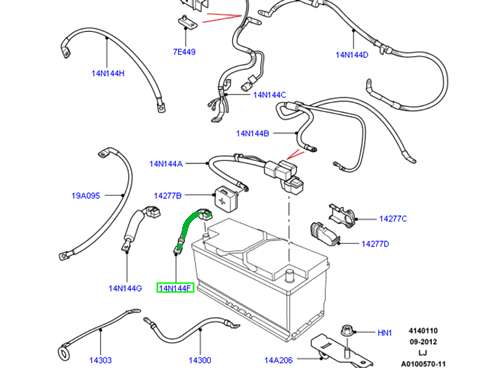 7E449
14N144D
14N144H
14N144C
14N144B
14N144A
19A095
14277B
14277C
14277D
14N144G
14N144F
HN1
4140110
09-2012
LJ
A0100570-11
14303
14300
14A206