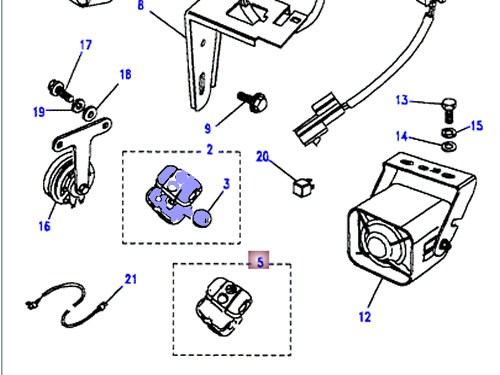 8
17
18
19
9
13
15
14
2
20
3
16
5
21
12