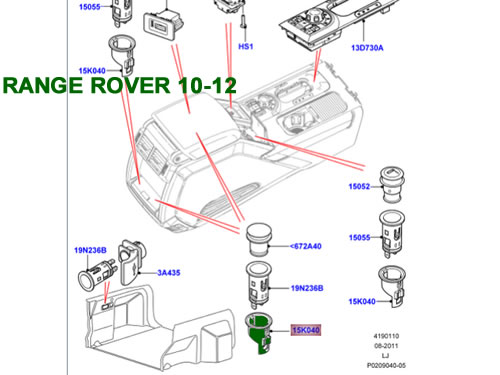 15055

HS1

13D730A

15K040

RANGE ROVER 10-12

15052

15055

<672A40

19N236B

3A435

19N236B

15K040

15K040

4190110
08-2011
LJ
P0209040-05