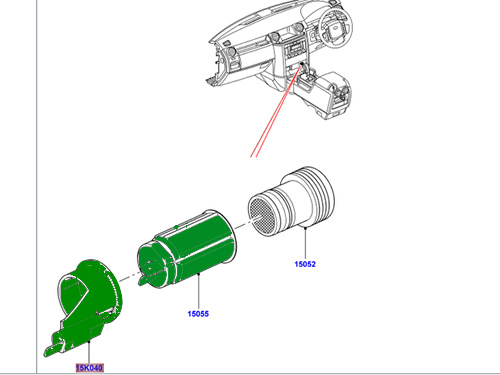 15052

15055

15K040