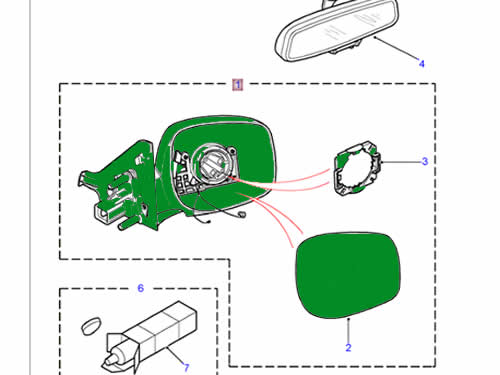 4
1
3
6
2
7