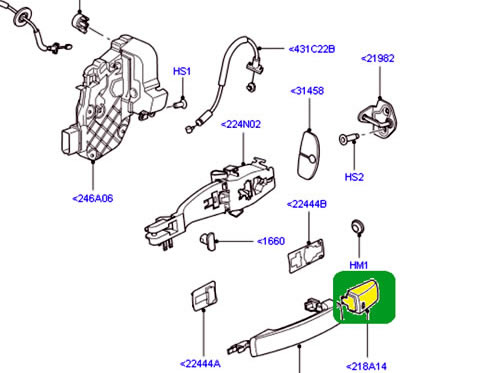 <431C22B
<21982
HS1
<31458
<224N02
HS2
<246A06
<22444B
<1660
HM1
<22444A
<218A14