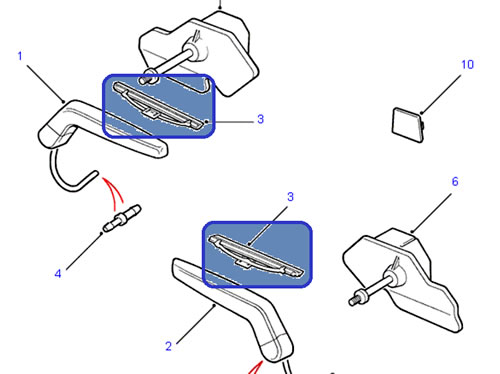 1
10
3
6
3
4
2