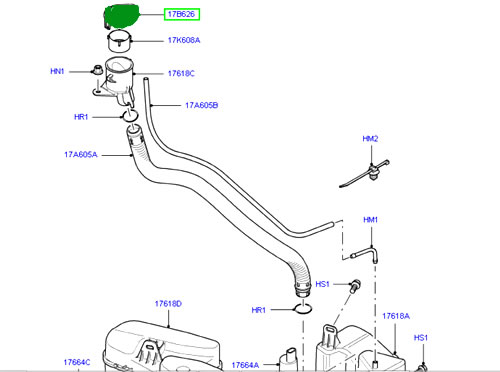 17B626
17K608A
HN1
17618C
17A605B
HR1
17A605A
HM2
HM1
HS1
HR1
17618D
17618A
HS1
17664C
17664A