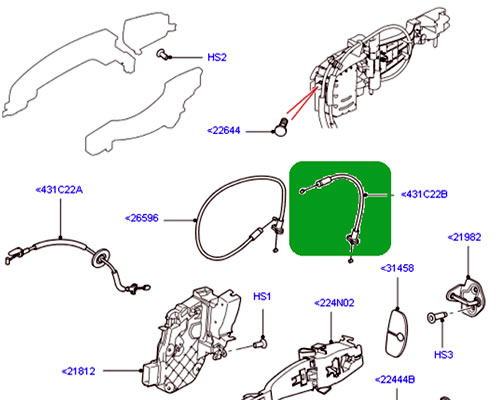 HS2

<22644

<431C22A

<26596

<431C22B

<21982

<31458

HS1

<224N02

HS3

<21812

<22444B