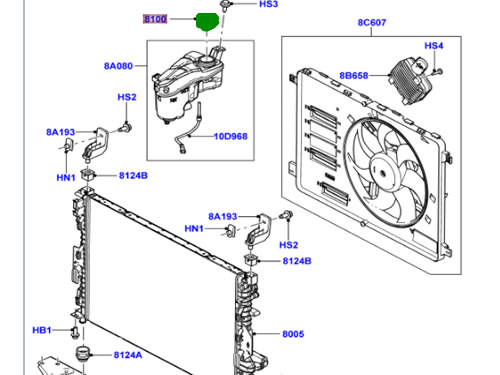 HS3
8100
8C607
HS4
8A080
8B658
HS2
8A193
10D968
HN1
8124B
8A193
HN1
HS2
8124B
HB1
8005
8124A