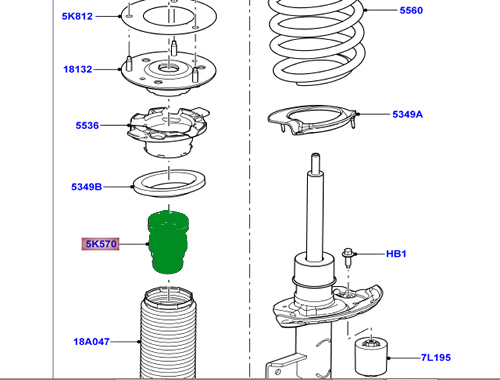 5K812
18132
5536
5349B
5K570
18A047
5560
5349A
HB1
7L195