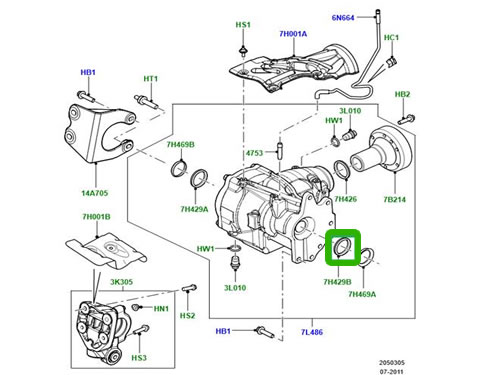 6N664
HS1
7H001A
HC1
HB1
HT1
HB2
3L010
HW1
7H469B
4753
14A705
7H429A
7H426
7B214
7H001B
HW1
3L010
7H429B
7H469A
3K305
HN1
HS2
HS3
HB1
7L486
2050305
07-2011