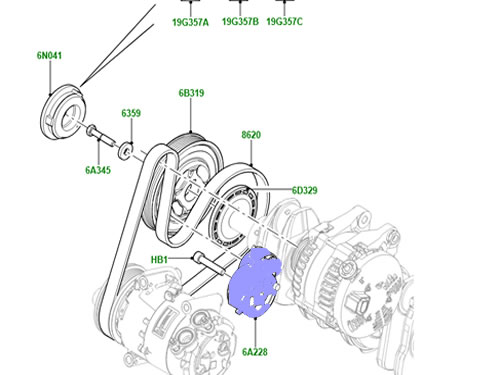 19G357A 19G357B 19G357C

6N041

6B319

6359

8620

6A345

6D329

HB1

6A228