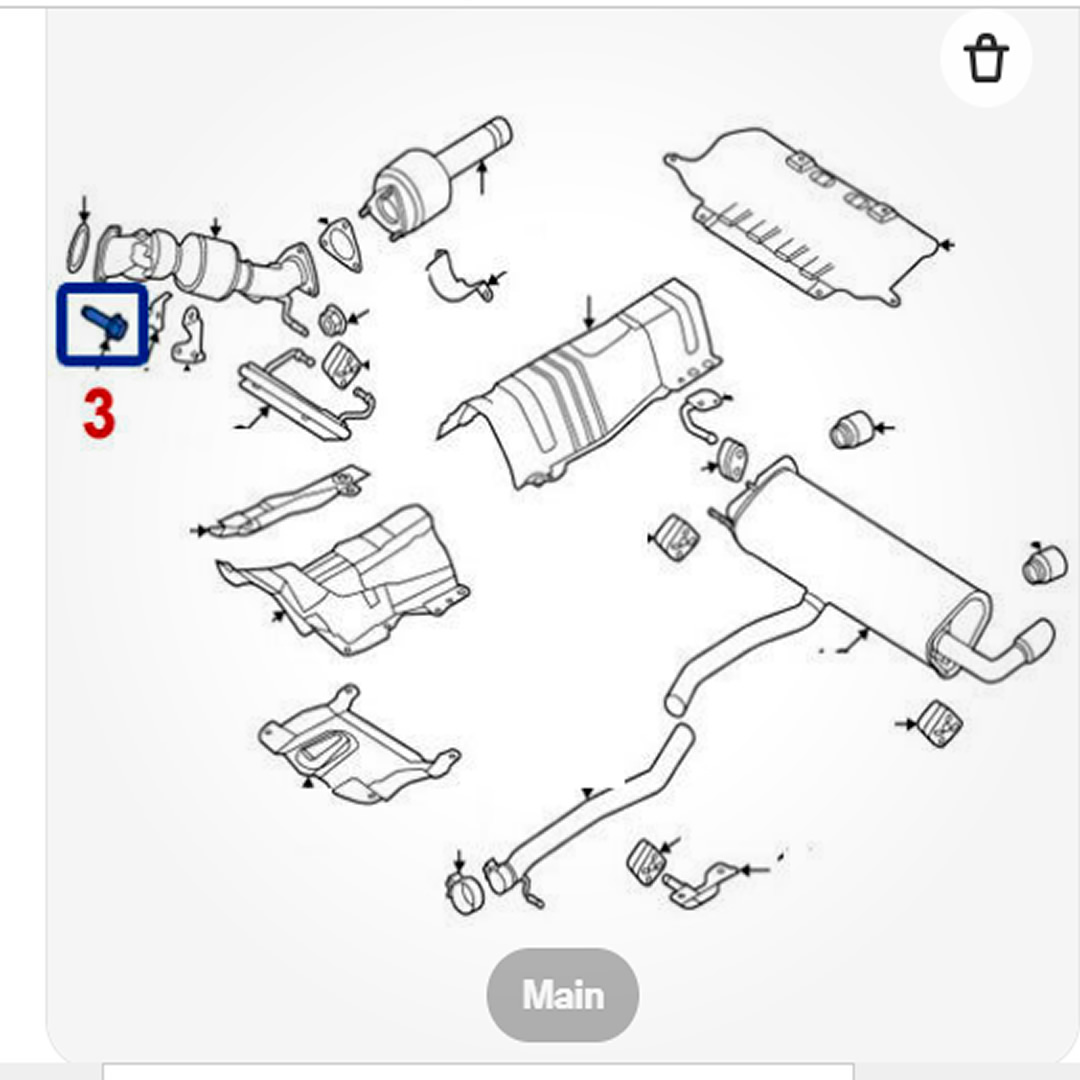 3

Main