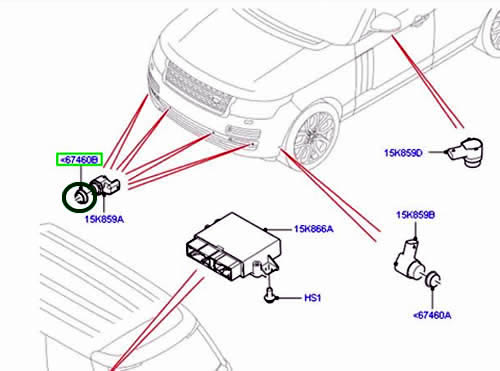 <67460B
15K859A
15K859D
15K866A
15K859B
HS1
<67460A