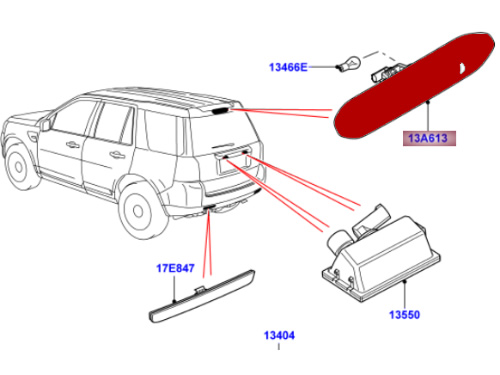 13466E
13A613
17E847
13550
13404