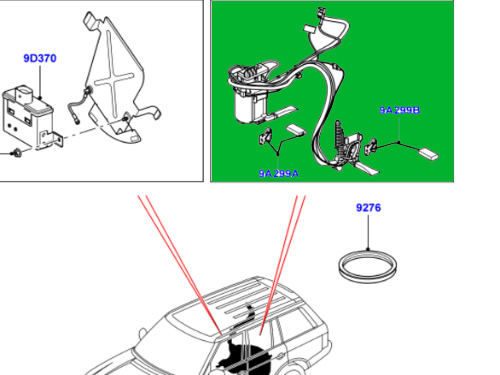 9D370

9A299B

9A299A

9276