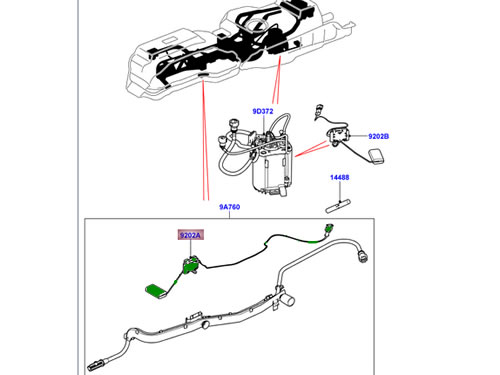 9D372
9202B
14488
9A760
9202A