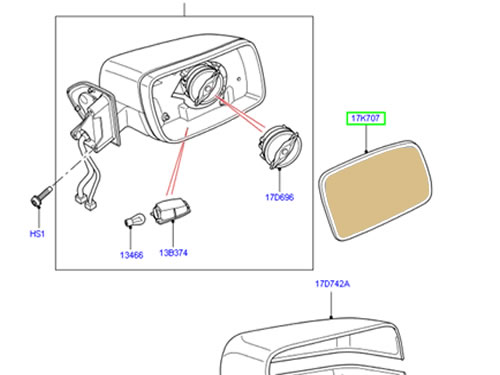 17K707

17D696

HS1

13466

13B374

17D742A