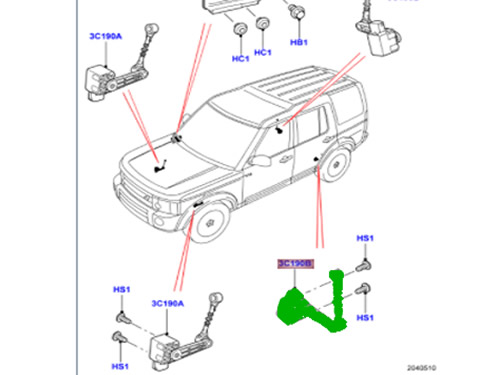 3C190A
HC1
HC1
HB1
HS1
3C190B
HS1
HS1
3C190A
HS1
2040510