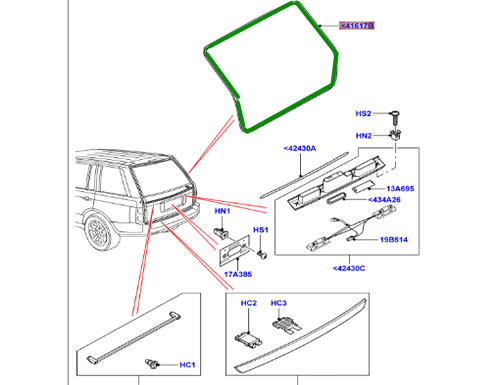 <41617B

HS2

HN2

<42430A

13A695

<434A26

19B514

<42430C

HN1

HS1

17A385

HC2

HC3

HC1