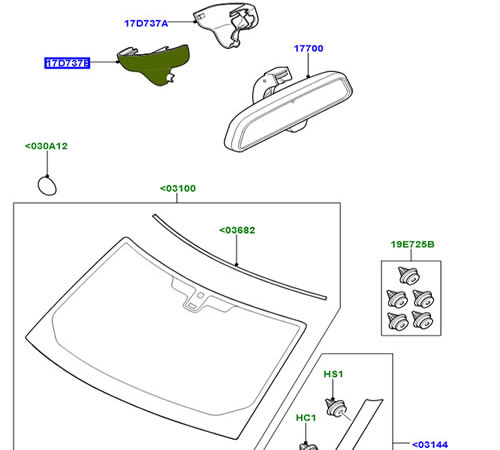 17D737A

17D737B

17700

<030A12

<03100

<03682

19E725B

HS1

HC1

<03144